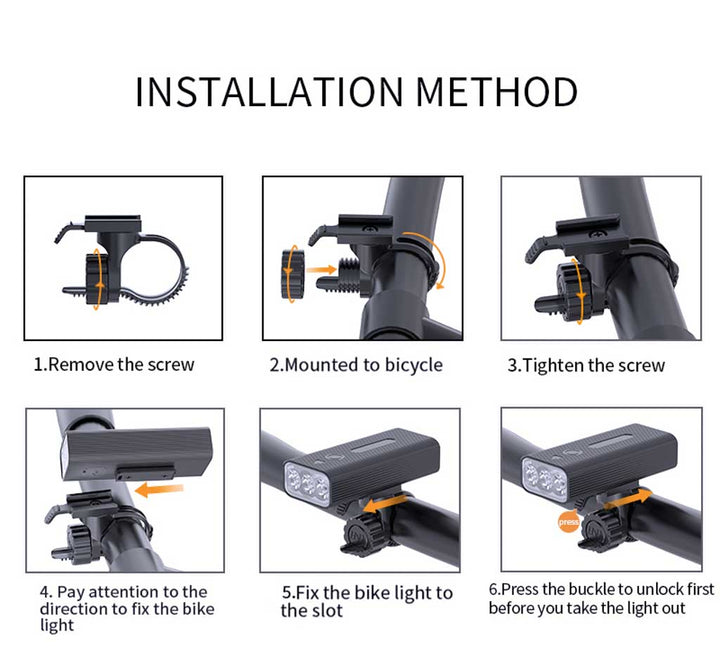 INSTALLATION METHOD

1.Remove the screw

2.Mounted to bicycle

3.Tighten the screw

4. Pay attention to the direction to fix the bike light

5.Fix the bike light to the slot

press

6.Press the buckle to unlock first before you take the light out