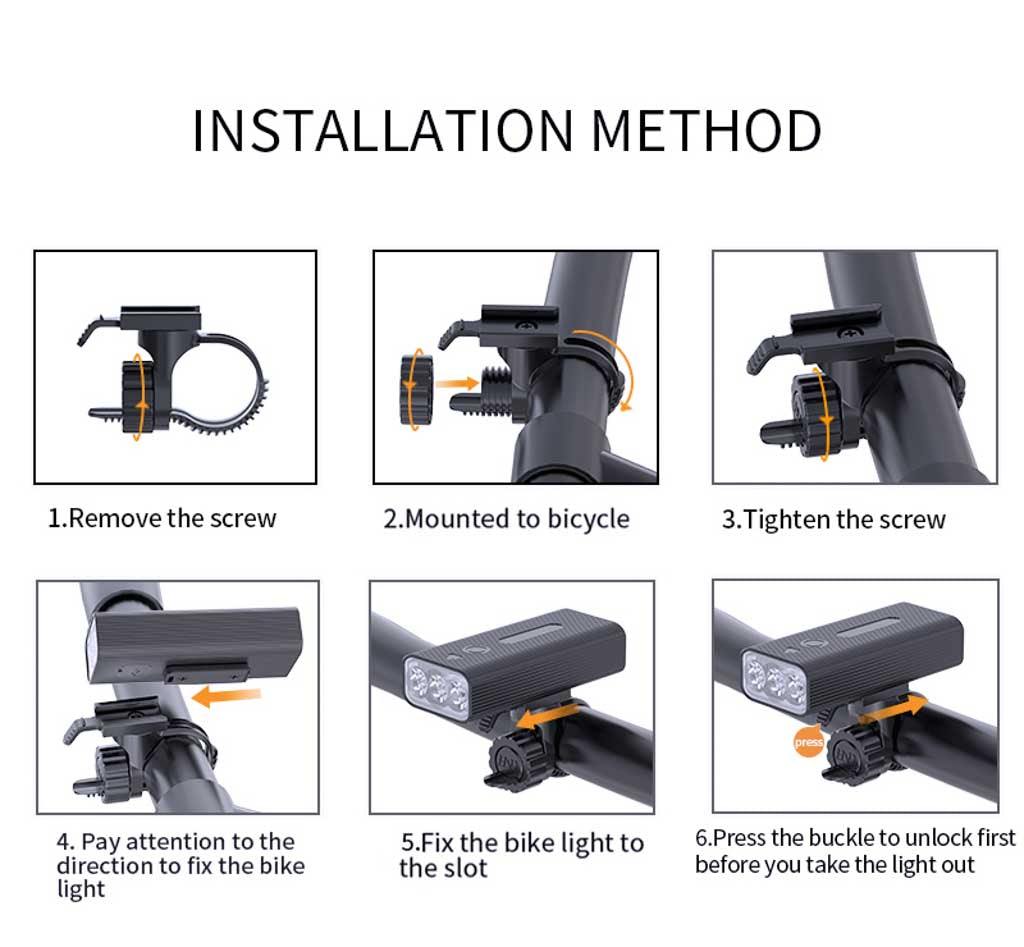 INSTALLATION METHOD

1.Remove the screw

2.Mounted to bicycle

3.Tighten the screw

4. Pay attention to the direction to fix the bike light

5.Fix the bike light to the slot

press

6.Press the buckle to unlock first before you take the light out